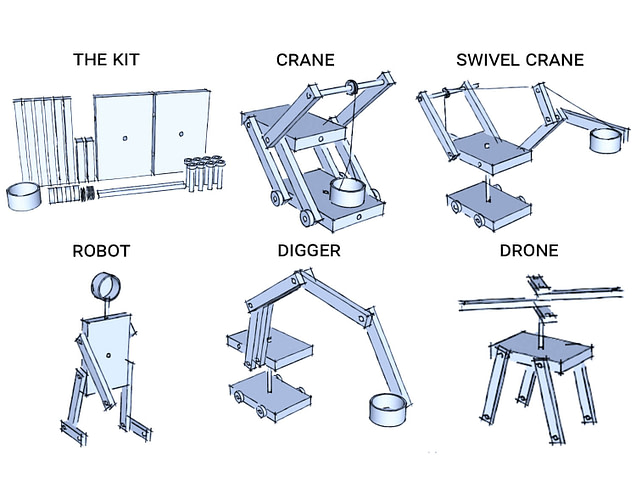 THE KIT

CRANE

SWIVEL CRANE

ROBOT

DIGGER

DRONE